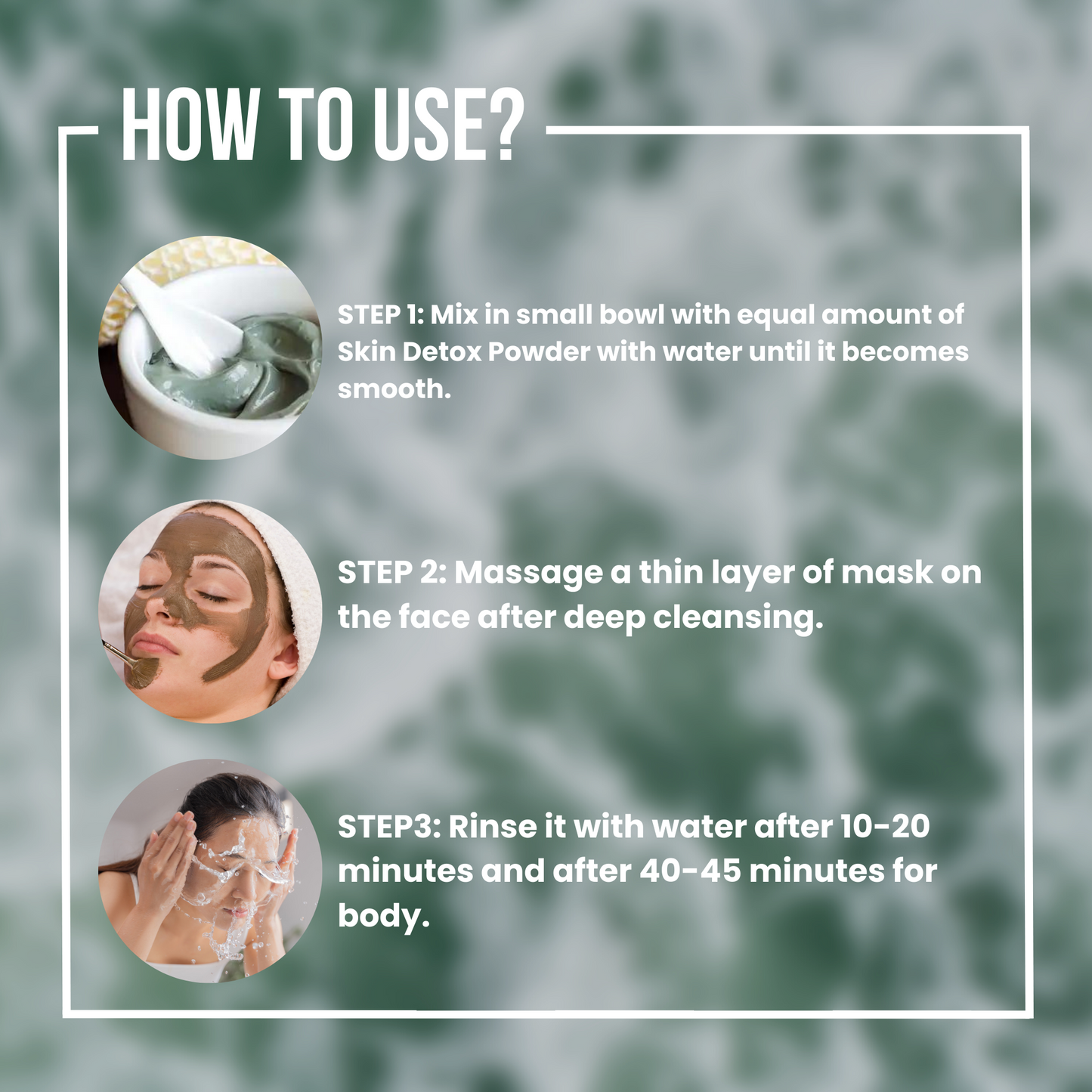 HOW TO USE?

STEP 1: Mix in small bowl with equal amount of Skin Detox Powder with water until it becomes smooth.

STEP 2: Massage a thin layer of mask on the face after deep cleansing.

STEP3: Rinse it with water after 10-20 minutes and after 40-45 minutes for body.